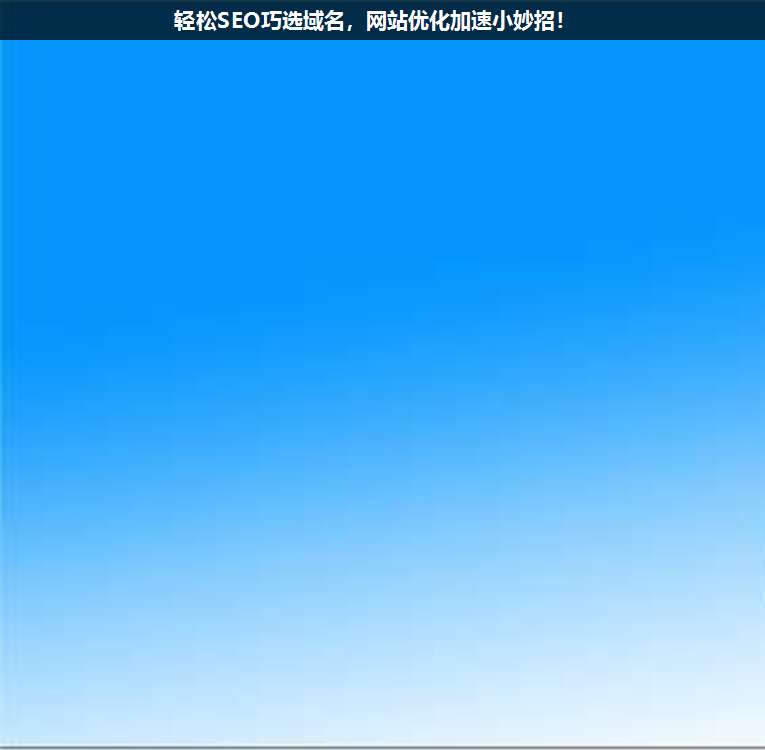 轻松SEO巧选域名，网站优化加速小妙招！